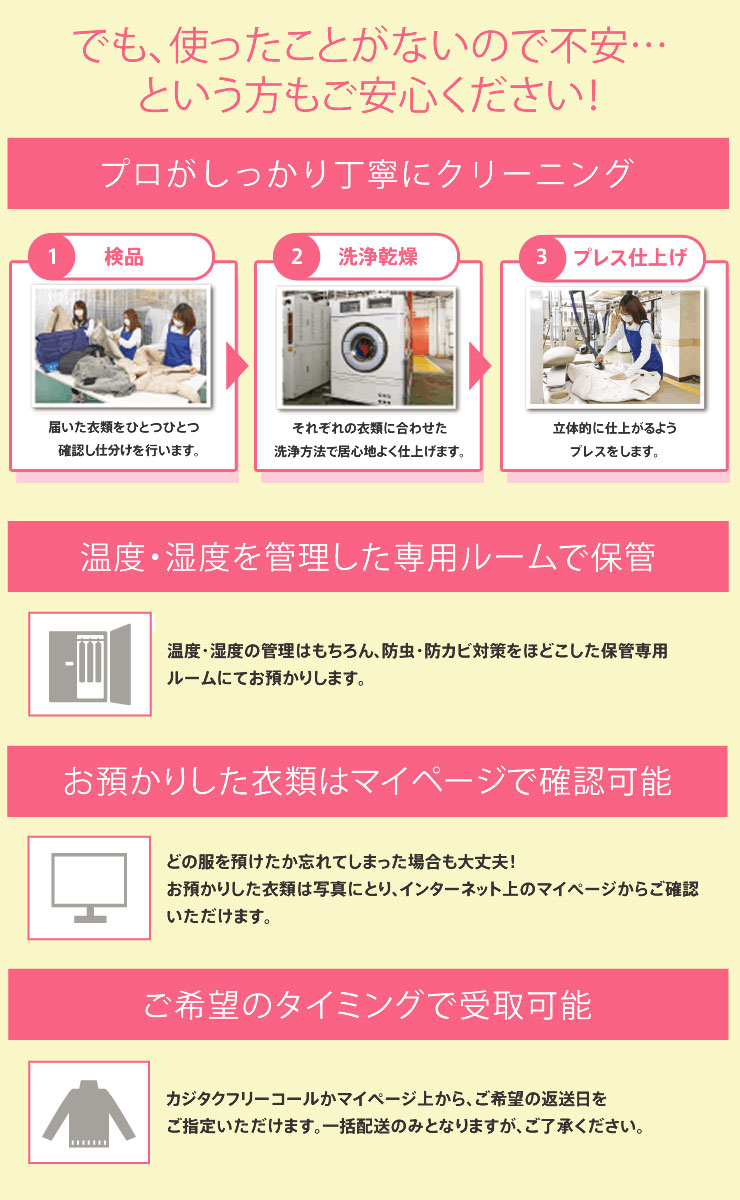 でも、使ったことがないので不安…
という方もご安心ください！

プロがしっかり丁寧にクリーニング

1 検品

届いた衣類をひとつひとつ確認し仕分けを行います。

2 洗浄乾燥

それぞれの衣類に合わせた洗浄方法で居心地よく仕上げます。

3 プレス仕上げ

立体的に仕上がるようプレスをします。

温度・湿度を管理した専用ルームで保管

温度・湿度の管理はもちろん、防虫・防カビ対策をほどこした保管専用ルームにてお預かりします。

お預かりした衣類はマイページで確認可能

どの服を預けたか忘れてしまった場合も大丈夫！
お預かりした衣類は写真にとり、インターネット上のマイページからご確認いただけます。

ご希望のタイミングで受取可能

カジタクフリーコールかマイページ上から、ご希望の返送日をご指定いただけます。一括配送のみとなりますが、ご了承ください。