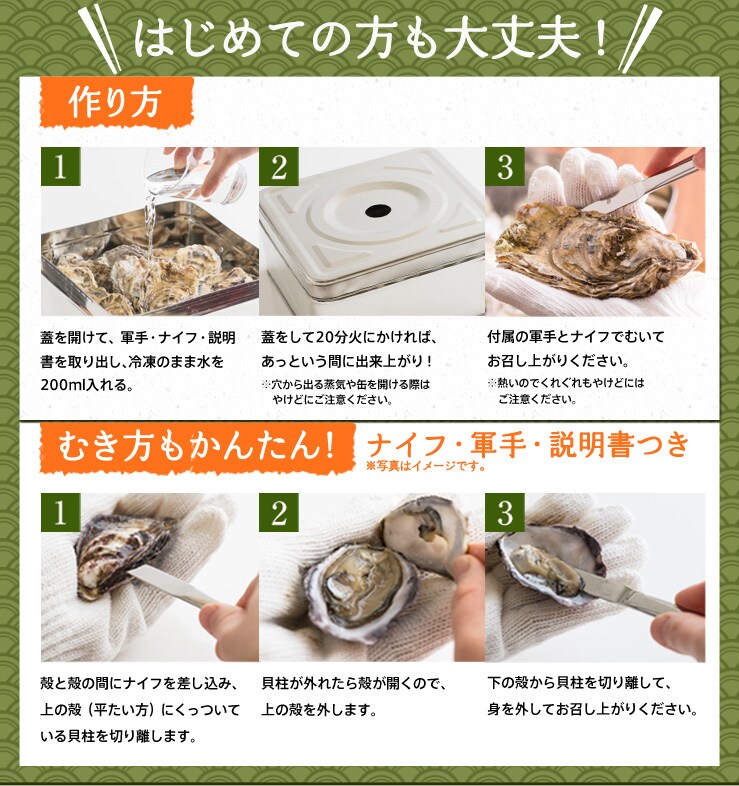 はじめての方も大丈夫！

作り方

1

蓋を開けて、軍手・ナイフ・説明書を取り出し、冷凍のまま水を200ml入れる。

2

蓋をして20分火にかければ、あっという間に出来上がり！

※穴から出る蒸気や缶を開ける際はやけどにご注意ください。

3

付属の軍手とナイフでむいてお召し上がりください。

※熱いのでくれぐれもやけどにはご注意ください。

むき方もかんたん！

ナイフ・軍手・説明書つき

※写真はイメージです。

1

殻と殻の間にナイフを差し込み、上の殻（平たい方）にくっついている貝柱を切り離します。

2

貝柱が外れたら殻が開くので、上の殻を外します。

3

下の殻から貝柱を切り離して、身を外してお召し上がりください。