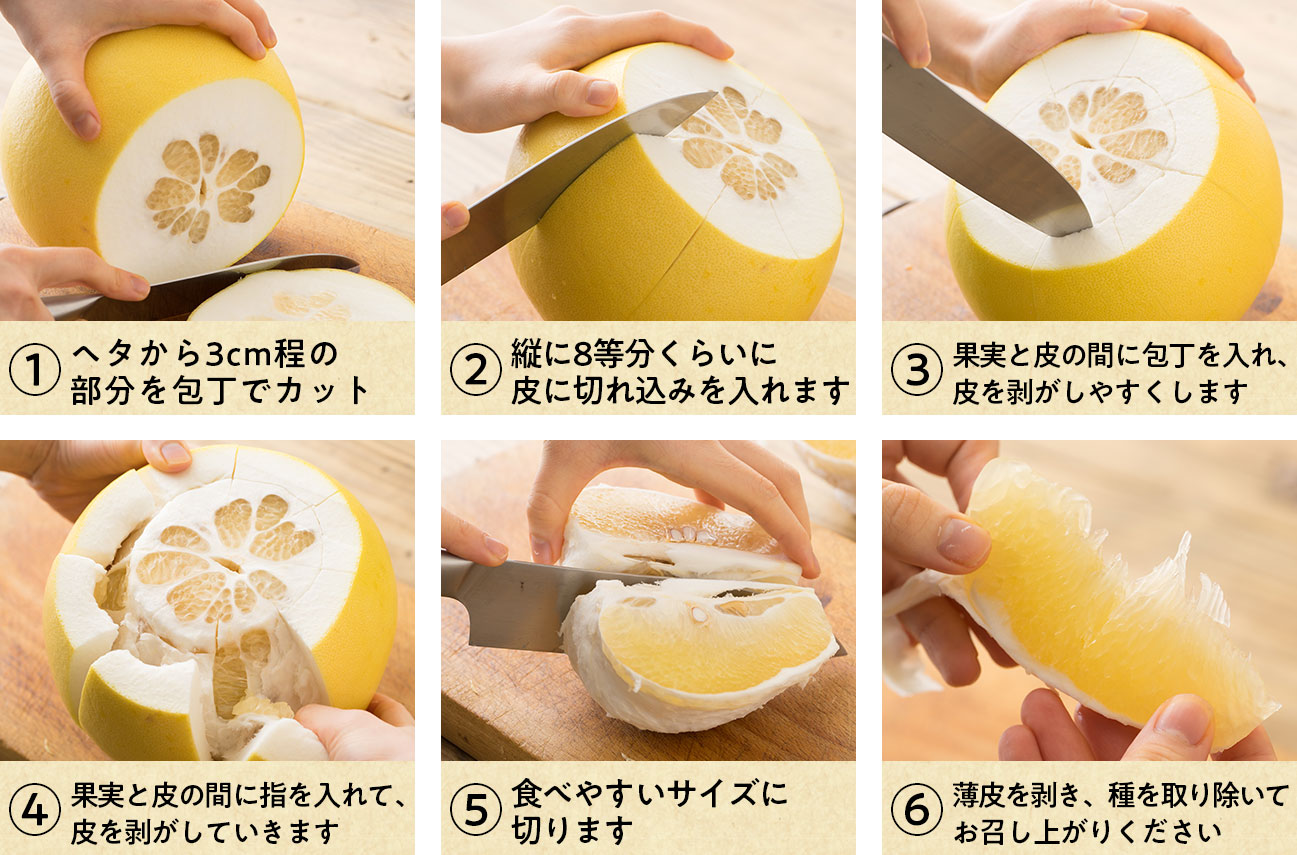 ① ヘタから3cm程の部分を包丁でカット

② 縦に8等分くらいに皮に切れ込みを入れます

③ 果実と皮の間に包丁を入れ、皮を剥がしやすくします

④ 果実と皮の間に指を入れて、皮を剥がしていきます

⑤ 食べやすいサイズに切ります

⑥ 薄皮を剥き、種を取り除いてお召し上がりください