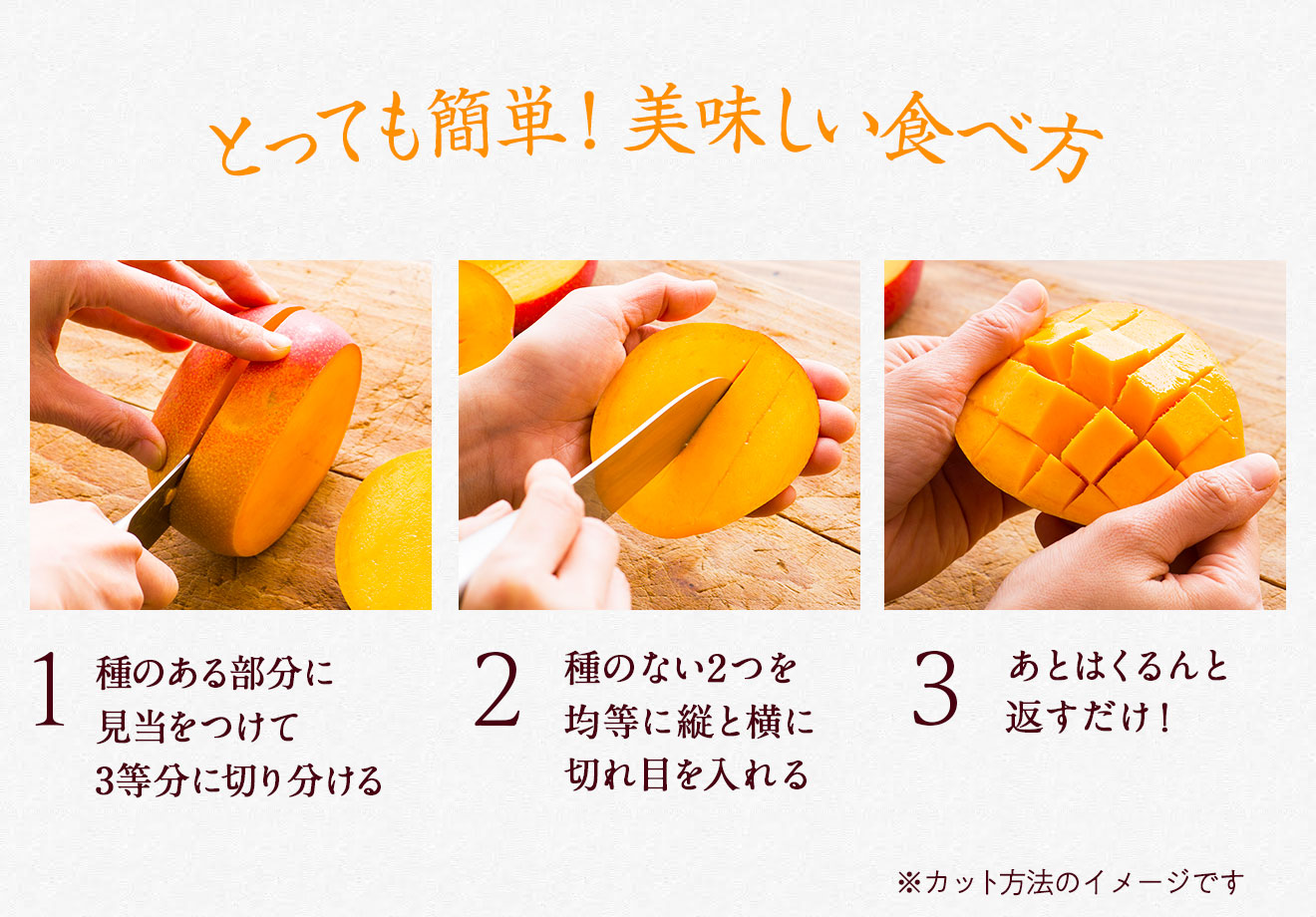 とっても簡単！美味しい食べ方

1 種のある部分に見当をつけて3等分に切り分ける

2 種のない2つを均等に縦と横に切れ目を入れる

3 あとはくるんと返すだけ！

※カット方法のイメージです